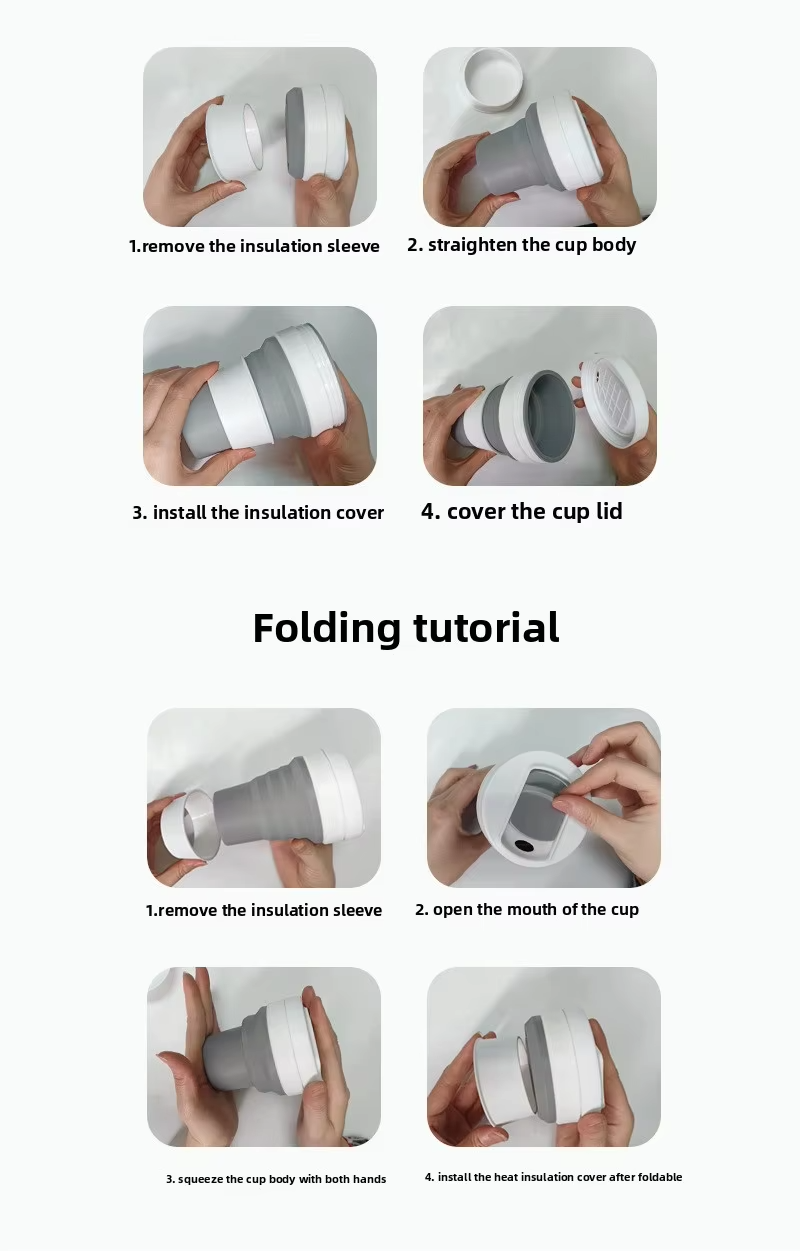 1.remove the insulation sleeve

2. straighten the cup body

3. install the insulation cover

4. cover the cup lid

Folding tutorial

1.remove the insulation sleeve

2. open the mouth of the cup

3. squeeze the cup body with both hands

4. install the heat insulation cover after foldable