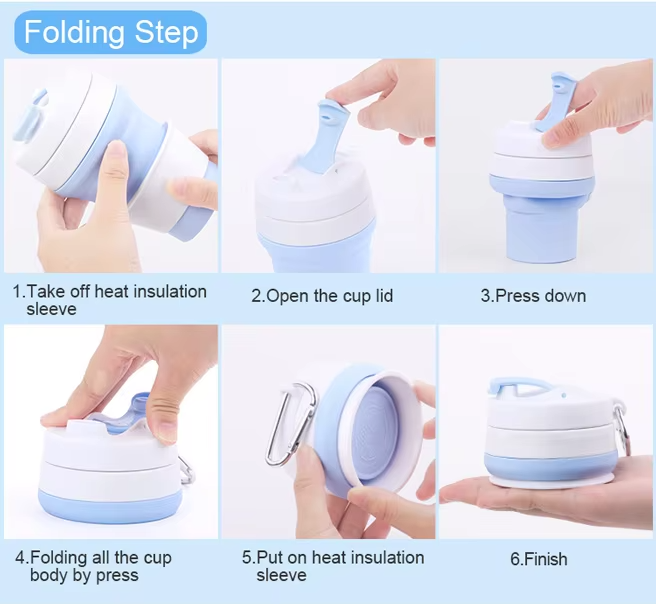 Folding Step

1.Take off heat insulation sleeve

2.Open the cup lid

3.Press down

4.Folding all the cup body by press

5.Put on heat insulation sleeve

6.Finish