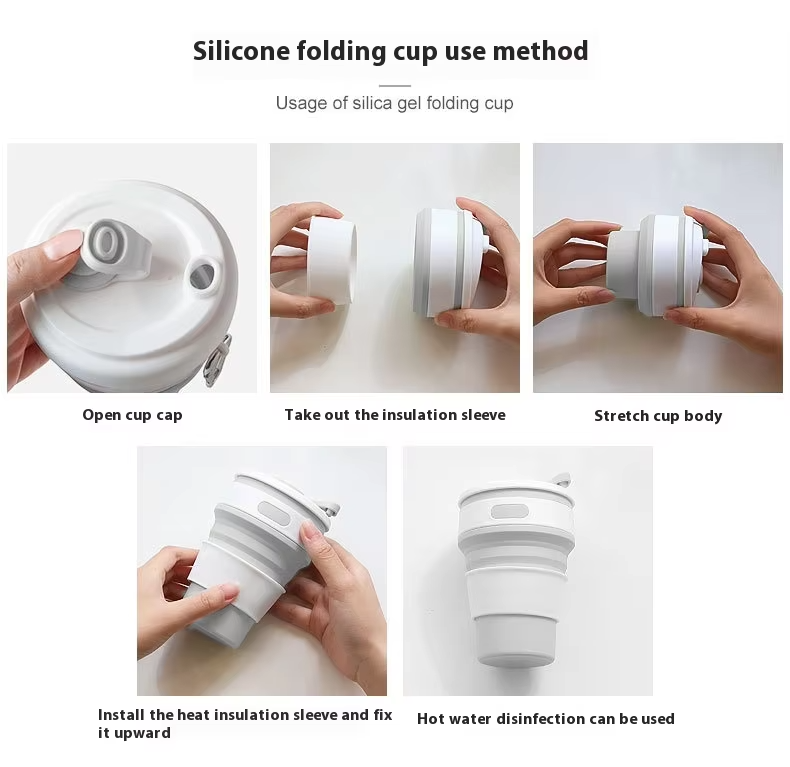 Silicone folding cup use method

Usage of silica gel folding cup

Open cup cap

Take out the insulation sleeve

Stretch cup body

Install the heat insulation sleeve and fix it upward

Hot water disinfection can be used