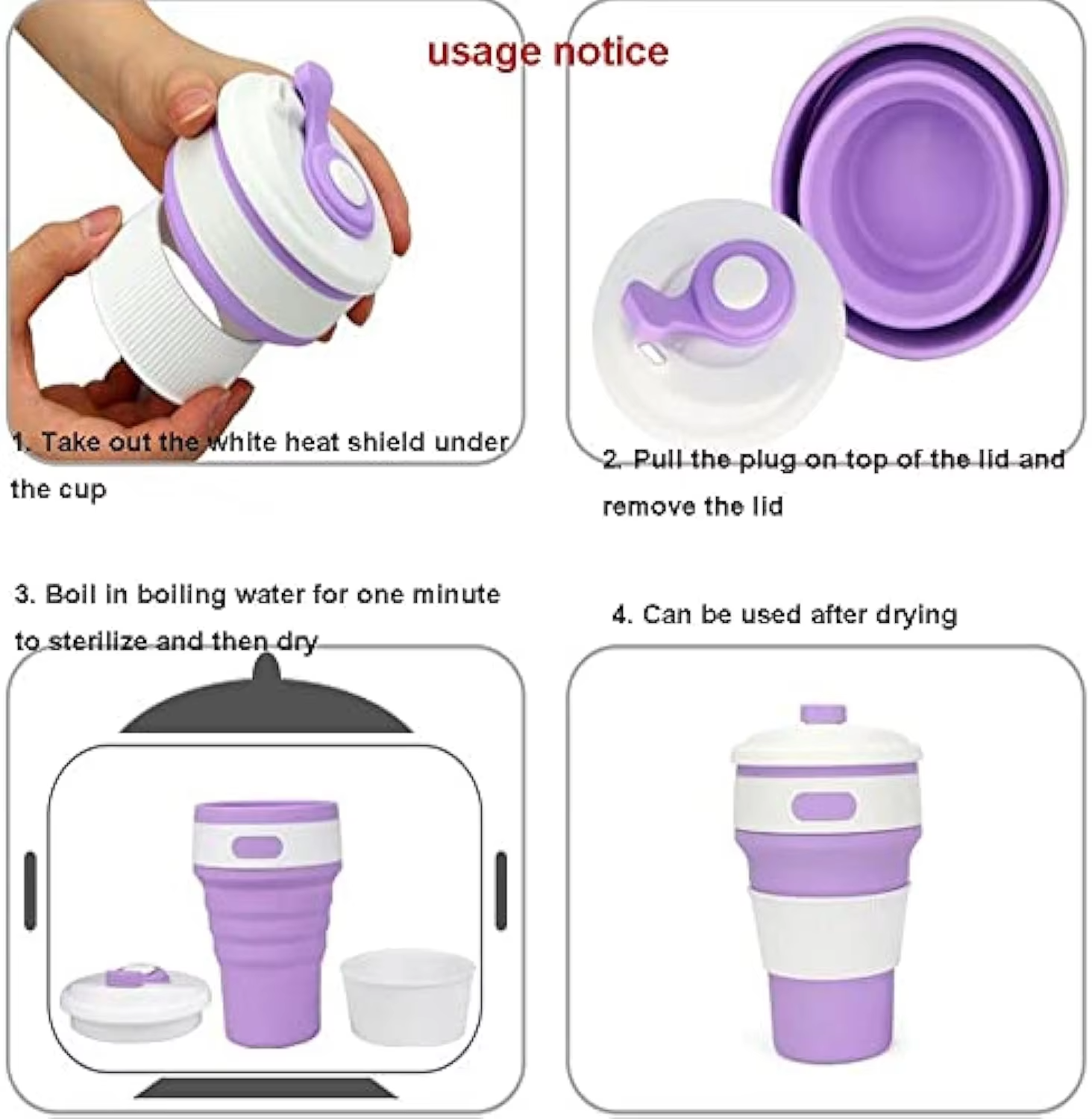 usage notice

1. Take out the white heat shield under the cup

2. Pull the plug on top of the lid and remove the lid

3. Boil in boiling water for one minute to sterilize and then dry

4. Can be used after drying