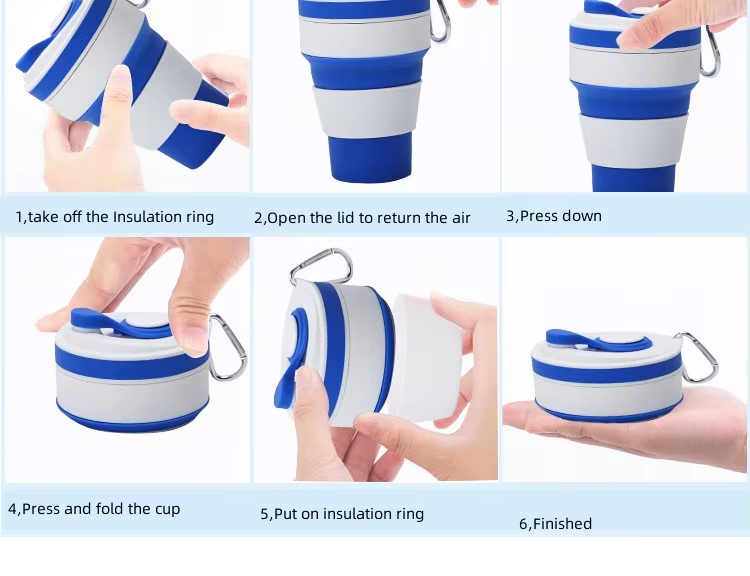 1,take off the Insulation ring

2,Open the lid to return the air

3,Press down

4,Press and fold the cup

5,Put on insulation ring

6,Finished